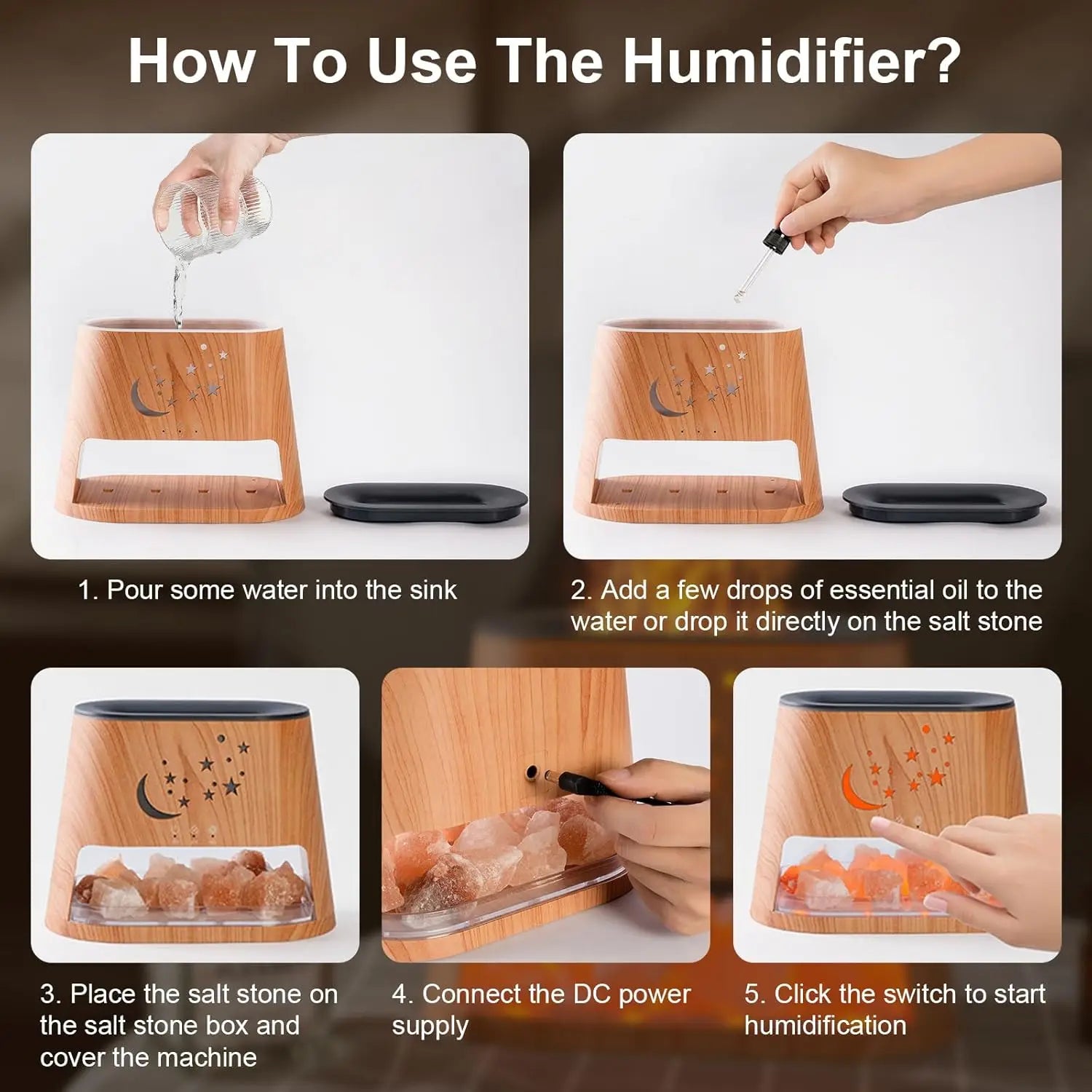 How To Use The Humidifier?

1. Pour some water into the sink

2. Add a few drops of essential oil to the water or drop it directly on the salt stone

3. Place the salt stone on the salt stone box and cover the machine

4. Connect the DC power supply

5. Click the switch to start humidification