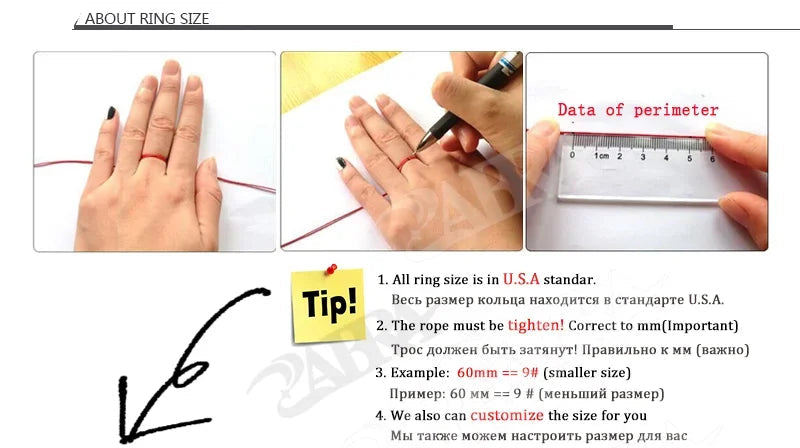 ABOUT RING SIZE

Data of perimeter

0 1cm 2 3 4 5 6

Tip!

1. All ring size is in U.S.A standar.
Весь размер кольца находится в стандарте U.S.A.

2. The rope must be tighten! Correct to mm(Important)
Трос должен быть затянут! Правильно к мм (важно)

3. Example: 60mm == 9# (smaller size)
Пример: 60 мм == 9 # (меньший размер)

4. We also can customize the size for you
Мы также можем настроить размер для вас